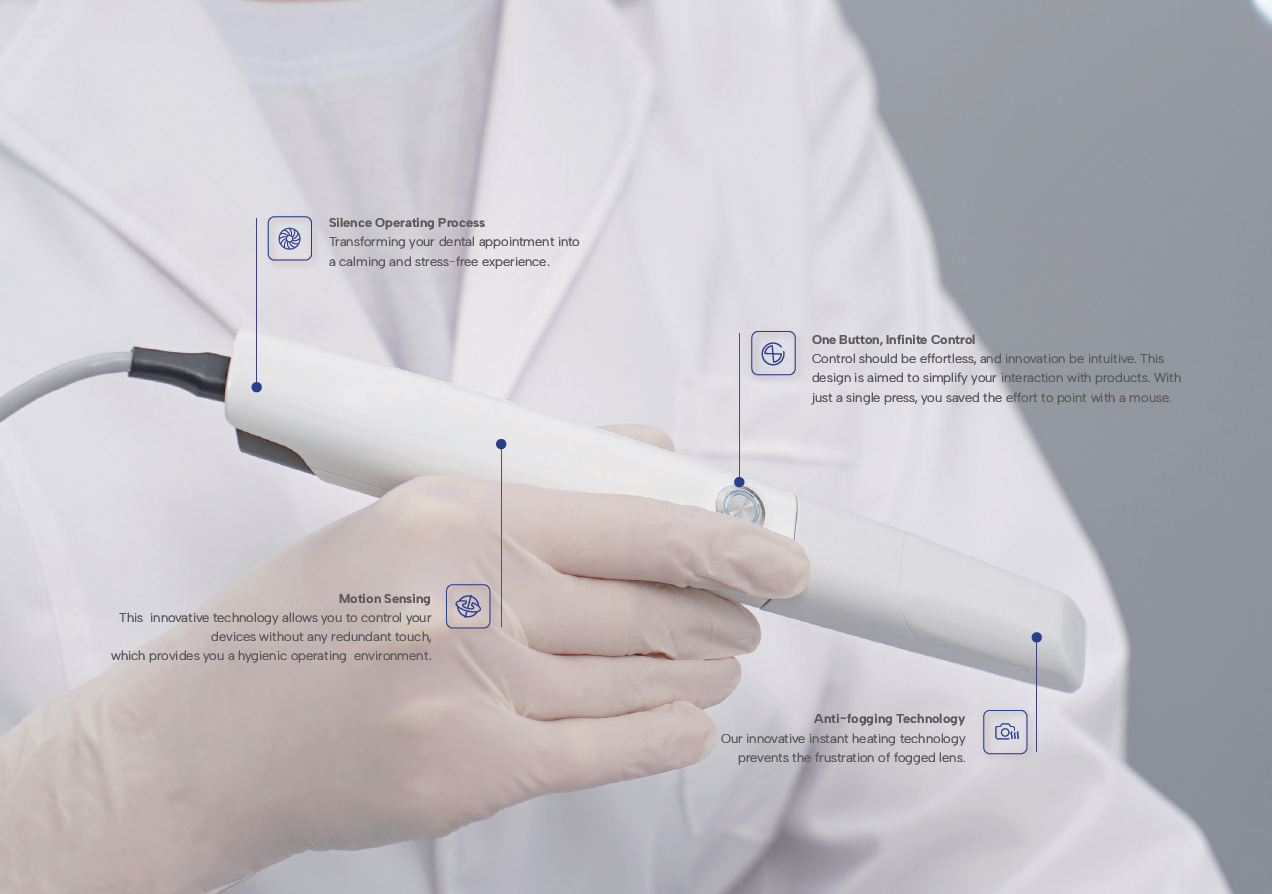 Silence Operating Process
Transforming your dental appointment into a calming and stress-free experience.

One Button, Infinite Control
Control should be effortless, and innovation be intuitive. This design is aimed to simplify your interaction with products. With just a single press, you saved the effort to point with a mouse.

Motion Sensing
This innovative technology allows you to control your devices without any redundant touch, which provides you a hygienic operating environment.

Anti-fogging Technology
Our innovative instant heating technology prevents the frustration of fogged lens.